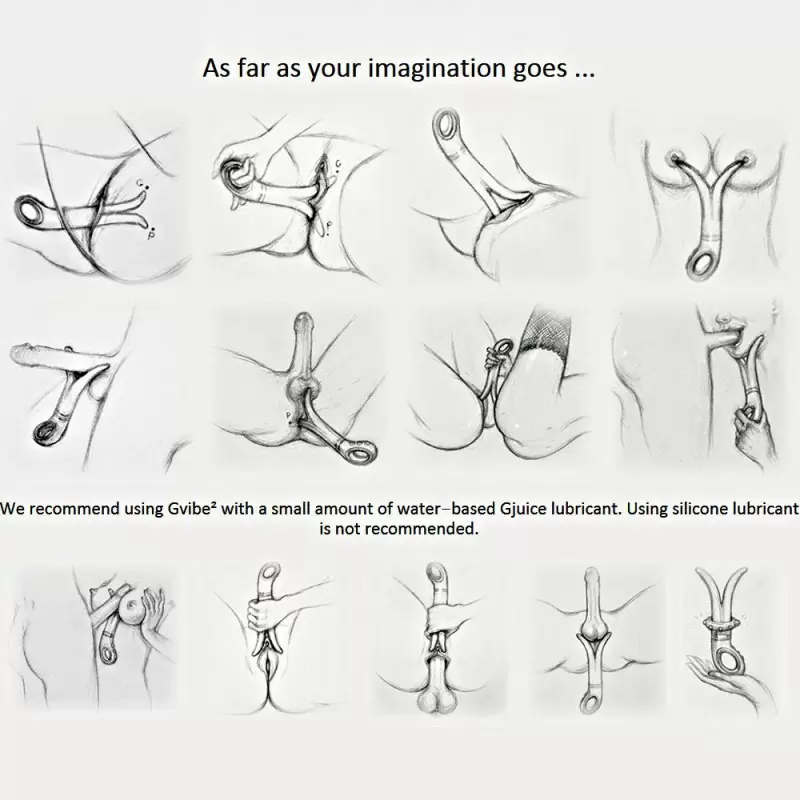 As far as your imagination goes ...

C
P

C
P

P

We recommend using Gvibe² with a small amount of water–based Gjuice lubricant. Using silicone lubricant is not recommended.