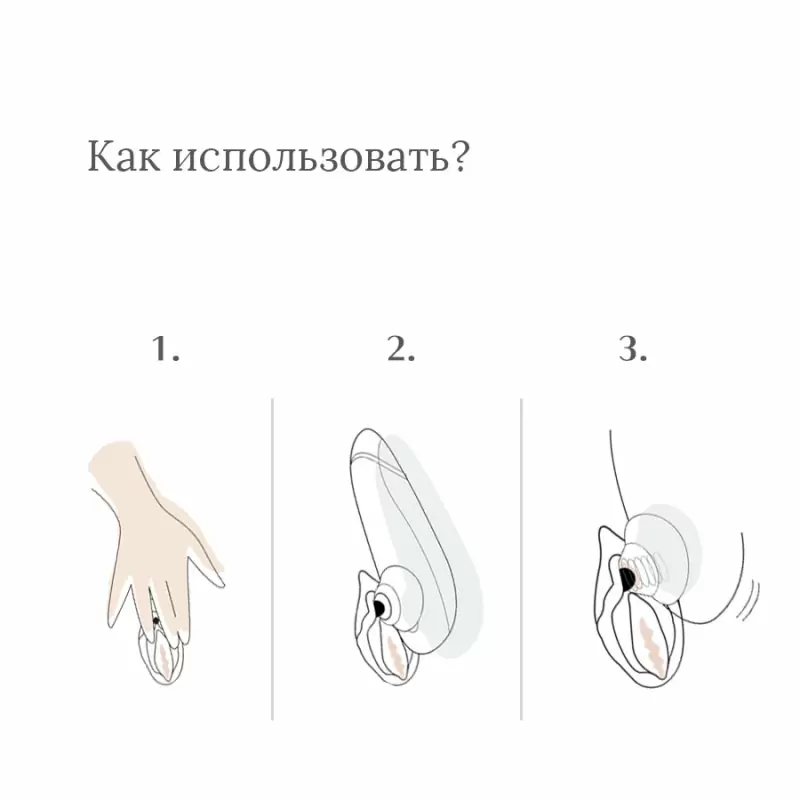 Как использовать?

1.

2.

3.