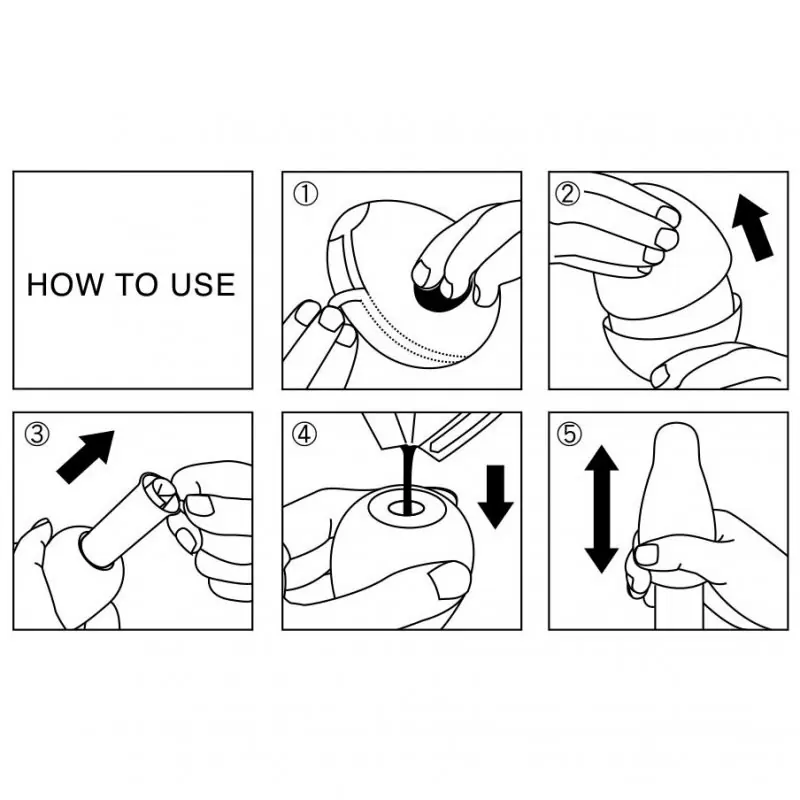 HOW TO USE

①

②

③

④

⑤