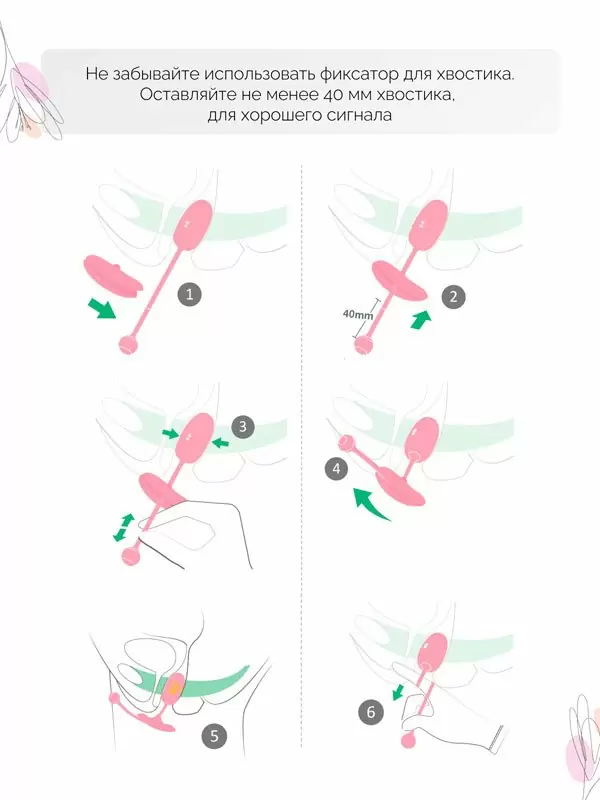 Не забывайте использовать фиксатор для хвостика. Оставляйте не менее 40 мм хвостика, для хорошего сигнала

1

40mm

2

3

4

5

6