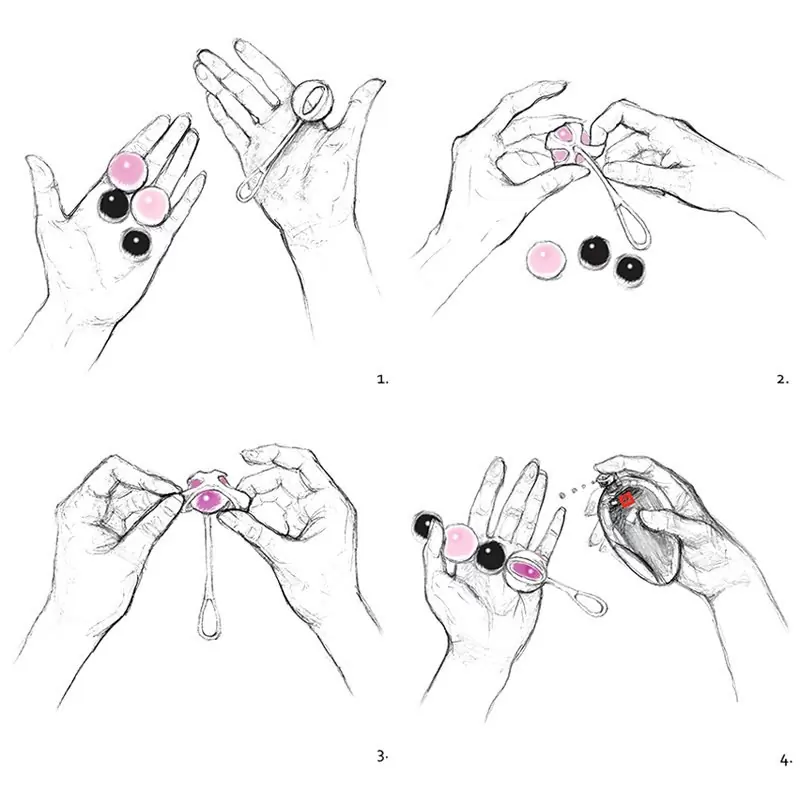 1.

2.

3.

4.