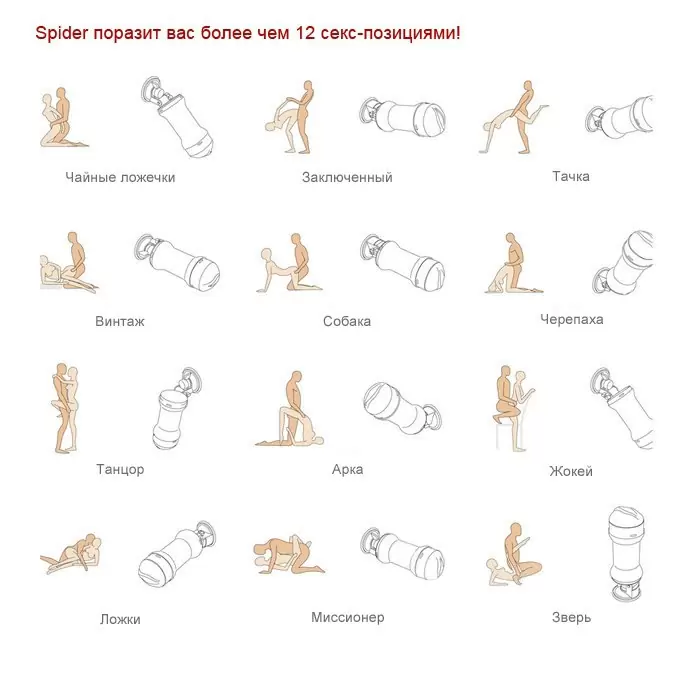 Spider поразит вас более чем 12 секс-позициями!

Чайные ложечки

Заключенный

Тачка

Винтаж

Собака

Черепаха

Танцор

Арка

Жокей

Ложки

Миссионер

Зверь