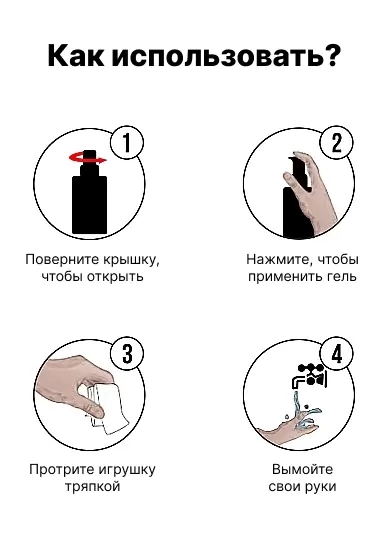 Как использовать?

1

Поверните крышку, чтобы открыть

2

Нажмите, чтобы применить гель

3

Протрите игрушку тряпкой

4

Вымойте свои руки